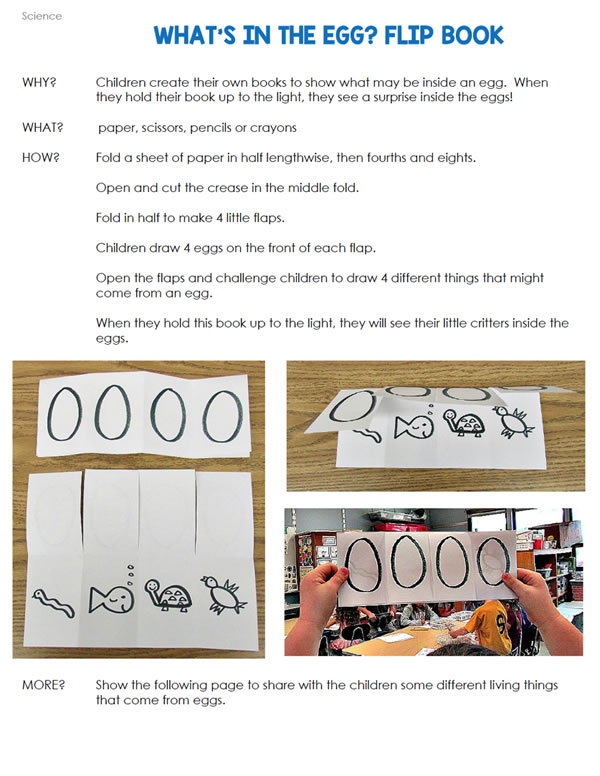 Science

WHAT'S IN THE EGG? FLIP BOOK

WHY? Children create their own books to show what may be inside an egg. When they hold their book up to the light, they see a surprise inside the eggs!

WHAT? paper, scissors, pencils or crayons

HOW? Fold a sheet of paper in half lengthwise, then fourths and eights.

Open and cut the crease in the middle fold.

Fold in half to make 4 little flaps.

Children draw 4 eggs on the front of each flap.

Open the flaps and challenge children to draw 4 different things that might come from an egg.

When they hold this book up to the light, they will see their little critters inside the eggs.

MORE? Show the following page to share with the children some different living things that come from eggs.