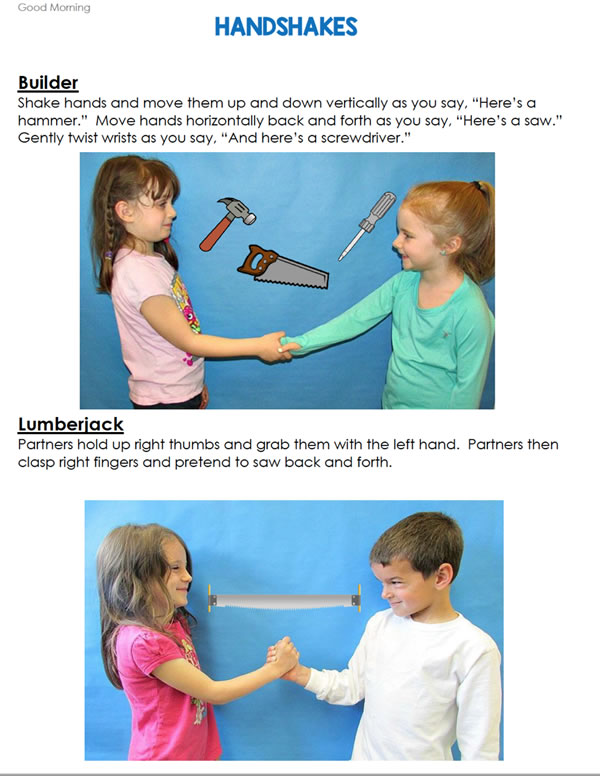 Good Morning

HANDSHAKES

Builder
Shake hands and move them up and down vertically as you say, "Here's a hammer." Move hands horizontally back and forth as you say, "Here's a saw." Gently twist wrists as you say, "And here's a screwdriver."

Lumberjack
Partners hold up right thumbs and grab them with the left hand. Partners then clasp right fingers and pretend to saw back and forth.