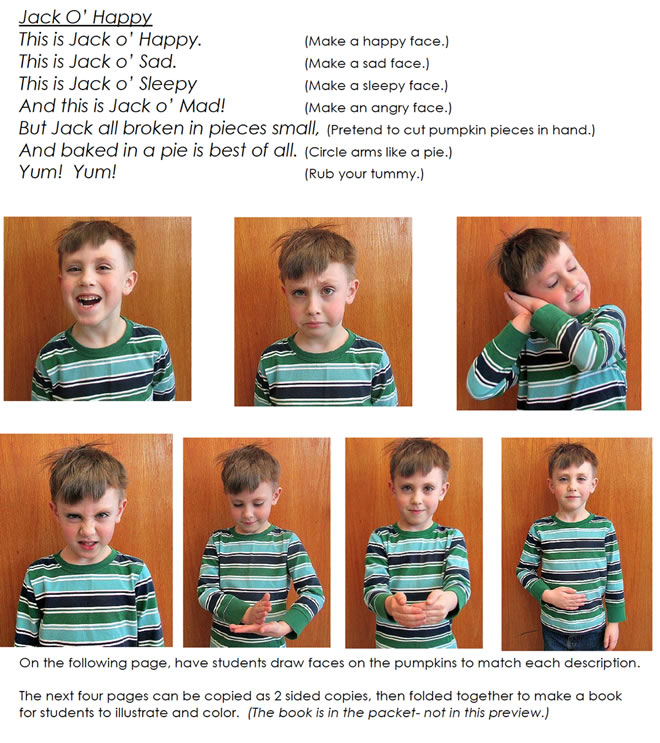 Jack O' Happy
This is Jack o' Happy. (Make a happy face.)
This is Jack o' Sad. (Make a sad face.)
This is Jack o' Sleepy (Make a sleepy face.)
And this is Jack o' Mad! (Make an angry face.)
But Jack all broken in pieces small, (Pretend to cut pumpkin pieces in hand.)
And baked in a pie is best of all. (Circle arms like a pie.)
Yum! Yum! (Rub your tummy.)

On the following page, have students draw faces on the pumpkins to match each description.

The next four pages can be copied as 2 sided copies, then folded together to make a book for students to illustrate and color. (The book is in the packet- not in this preview.)